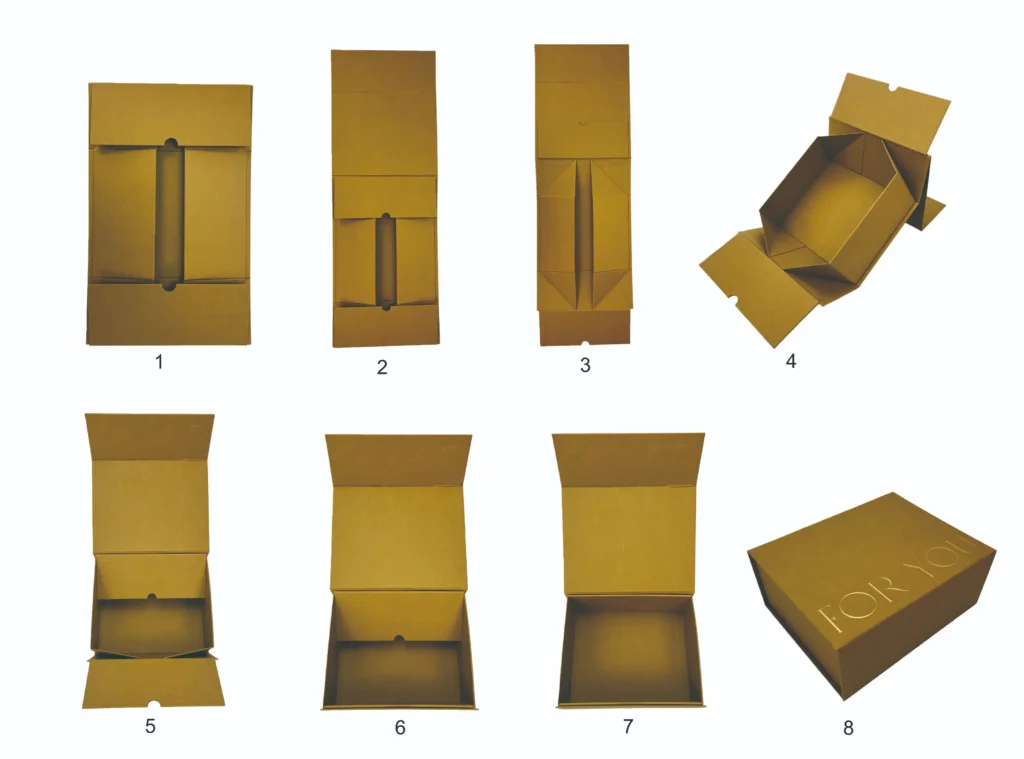 1
2
3
4
5
6
7
FOR YOU
8