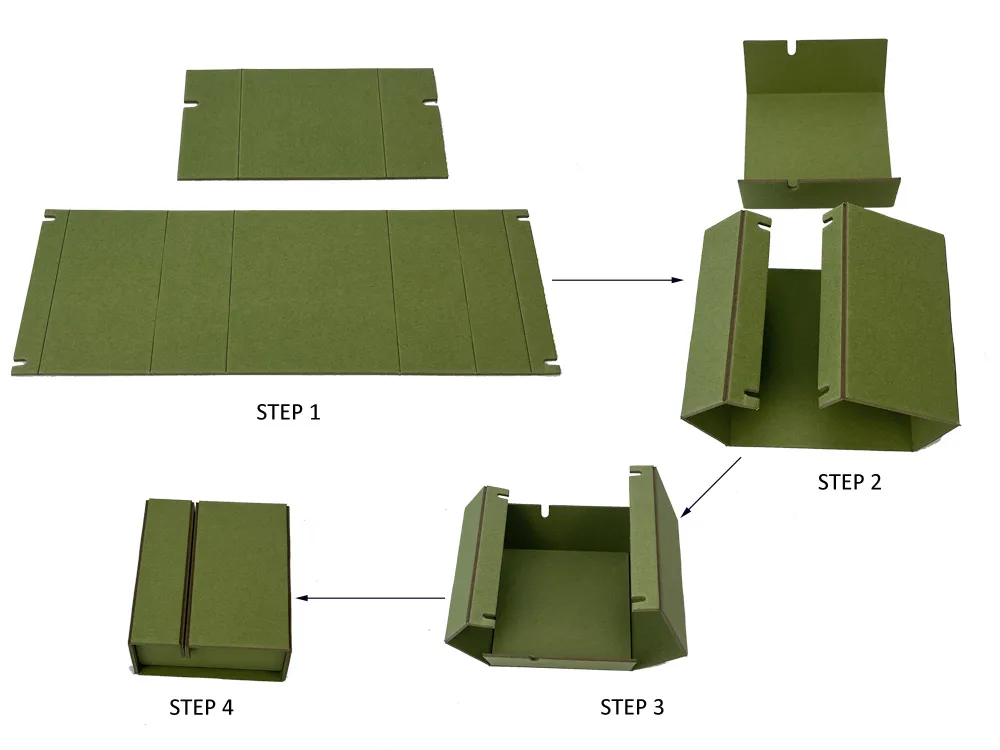 STEP 1

STEP 2

STEP 3

STEP 4